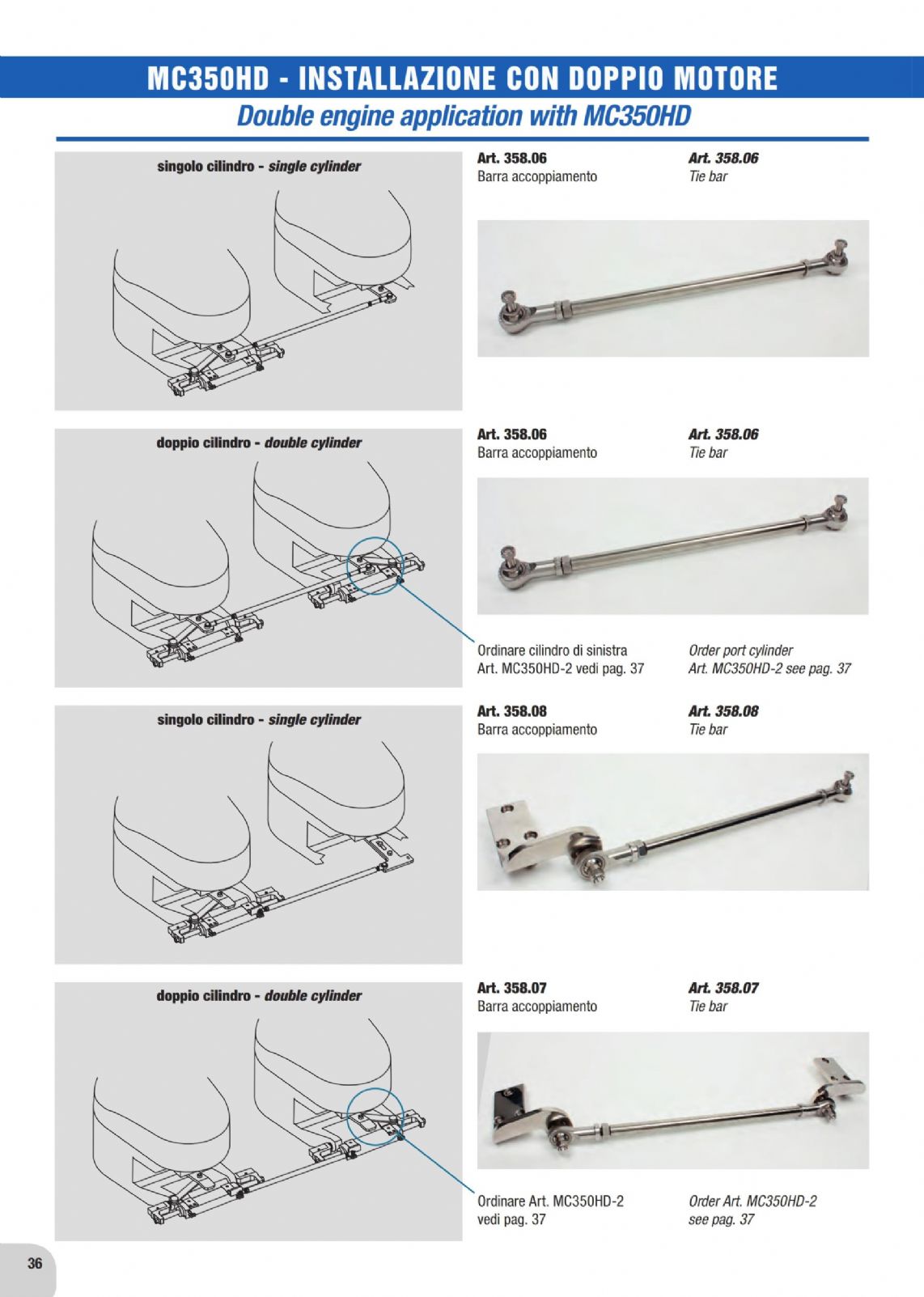 MC350HD - INSTALLAZIONE CON DOPPIO MOTORE
Double engine application with MC350HD

singolo cilindro - single cylinder

Art. 358.06
Barra accoppiamento

Art. 358.06
Tie bar

doppio cilindro - double cylinder

Art. 358.06
Barra accoppiamento

Art. 358.06
Tie bar

Ordinare cilindro di sinistra
Art. MC350HD-2 vedi pag. 37

Order port cylinder
Art. MC350HD-2 see pag. 37

singolo cilindro - single cylinder

Art. 358.08
Barra accoppiamento

Art. 358.08
Tie bar

doppio cilindro - double cylinder

Art. 358.07
Barra accoppiamento

Art. 358.07
Tie bar

Ordinare Art. MC350HD-2
vedi pag. 37

Order Art. MC350HD-2
see pag. 37

36